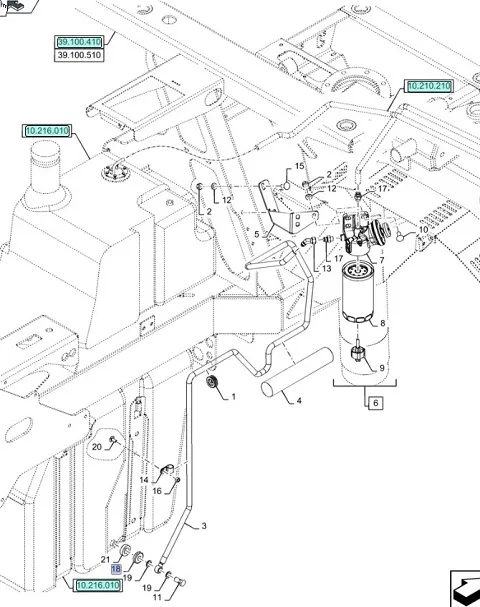 39.100.410
39.100.510
10.210.210
10.216.010
15
2
12
2
12
17
5
10
17
13
7
8
9
1
4
6
20
14
16
3
21
18
19
19
11
10.216.010