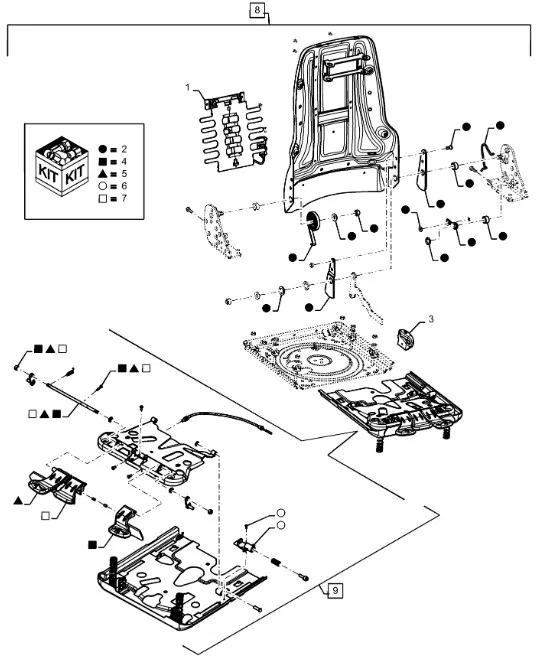 8

1

KIT KIT
● = 2
■ = 4
▲ = 5
○ = 6
□ = 7

3

■▲□

■▲□

□▲■

▲

□

■

○

○

9